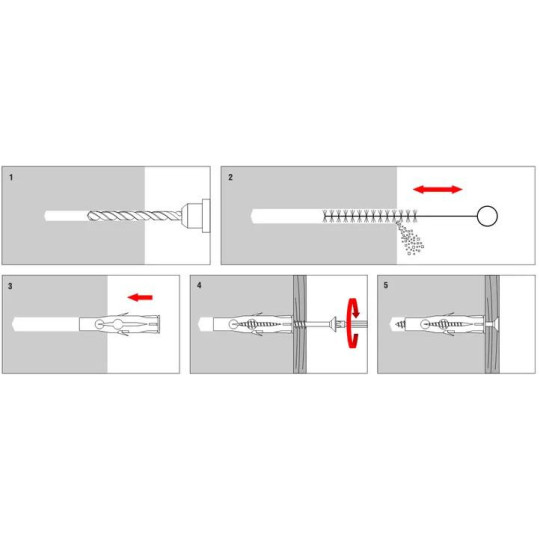 1

2

3

4

5