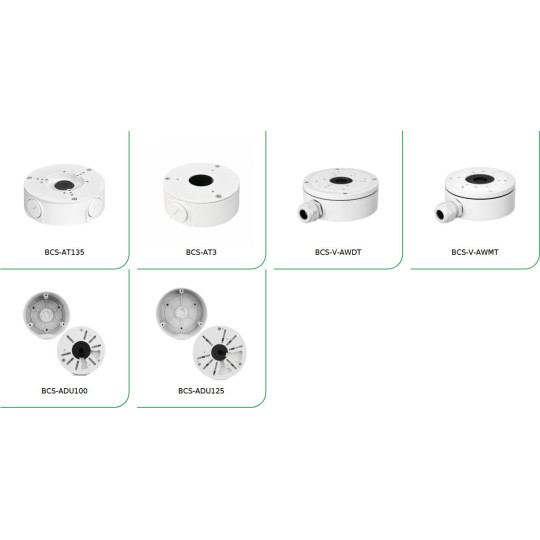 BCS-AT135

BCS-AT3

BCS-V-AWDT

BCS-V-AWMT

BCS-ADU100

BCS-ADU125