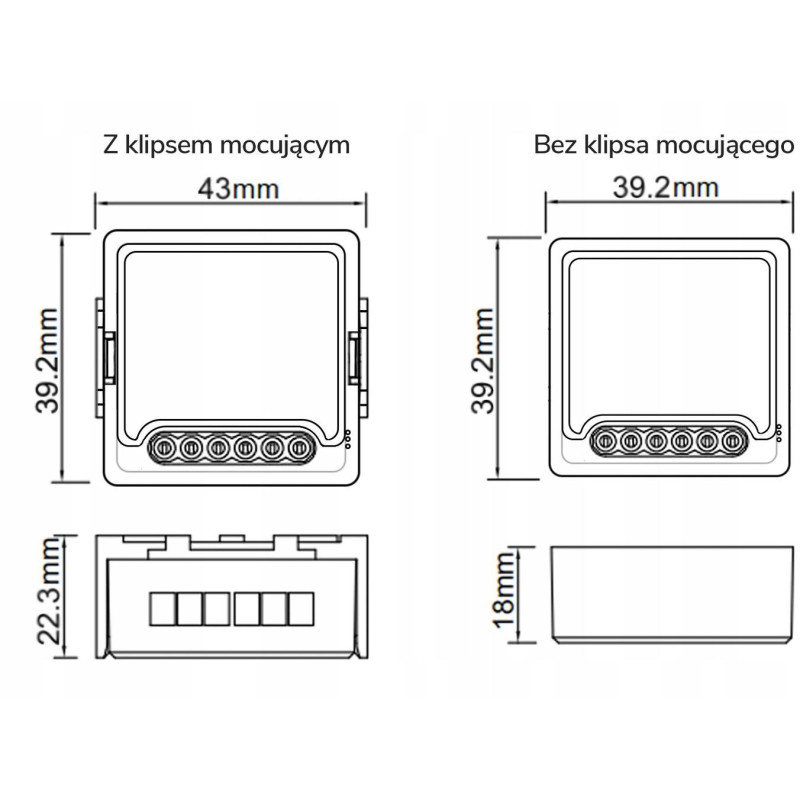 Z klipsem mocującym

43mm

39.2mm

22.3mm

Bez klipsa mocującego

39.2mm

39.2mm

18mm