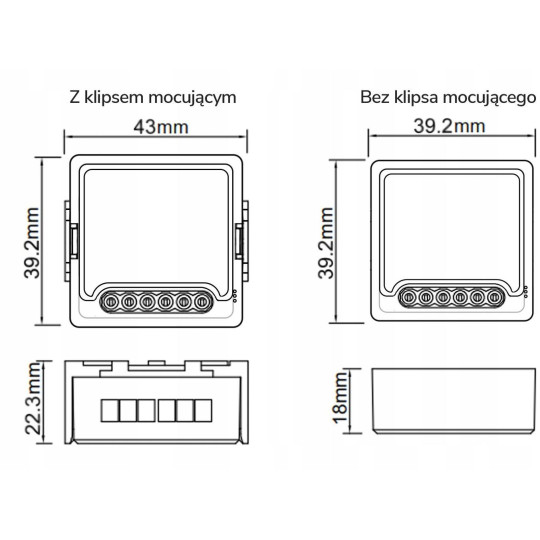 Z klipsem mocującym

43mm

39.2mm

22.3mm

Bez klipsa mocującego

39.2mm

39.2mm

18mm