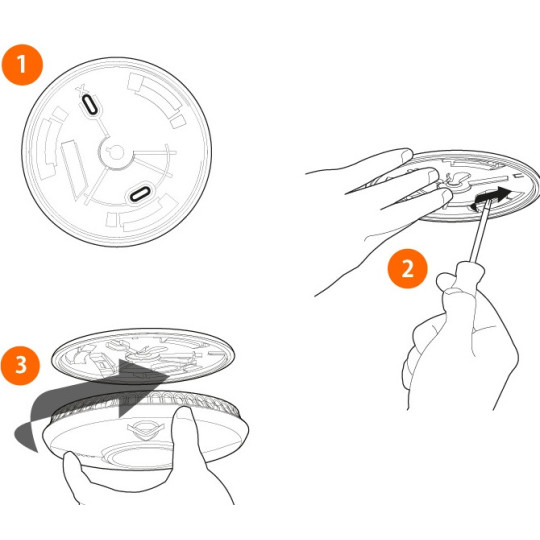 1

2

3