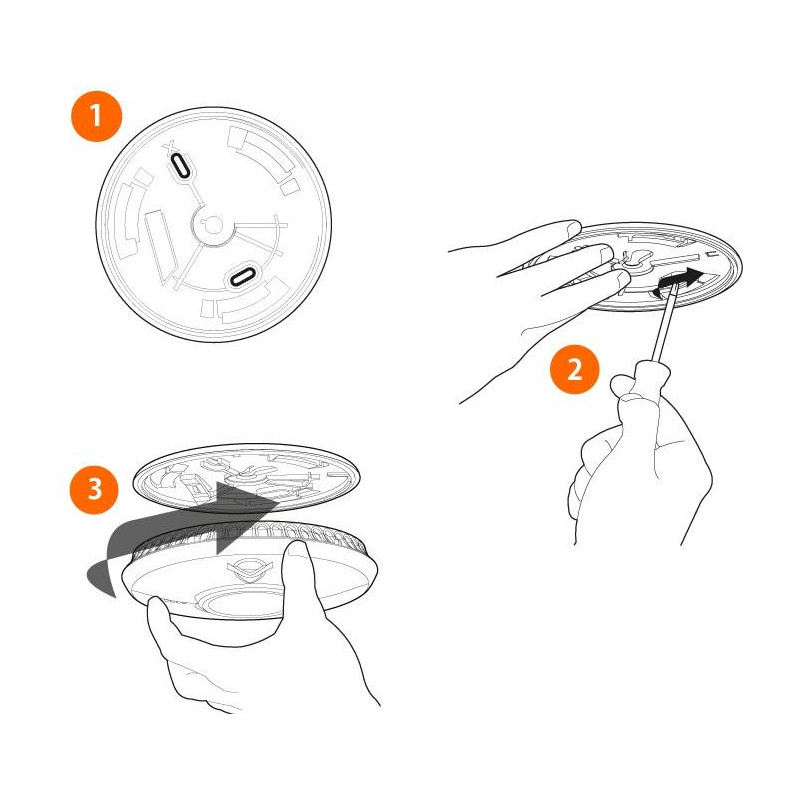 1

2

3