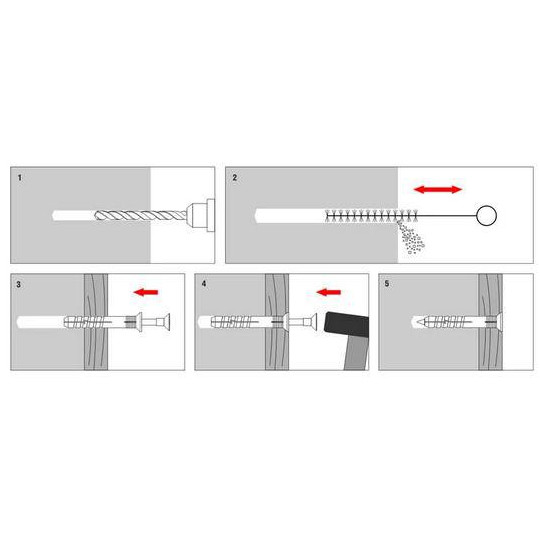 1

2

3

4

5