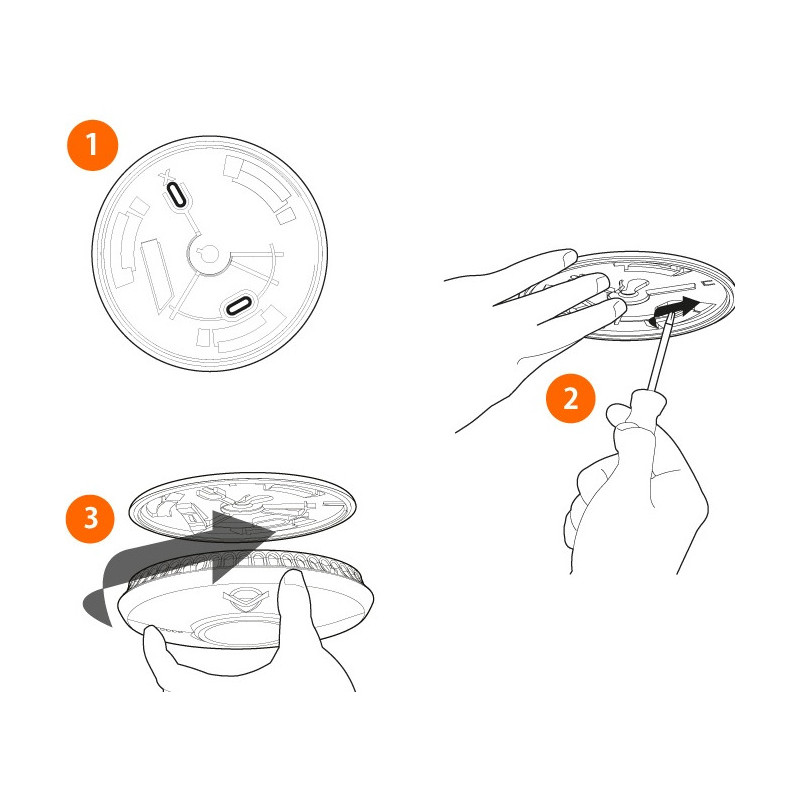 1

2

3