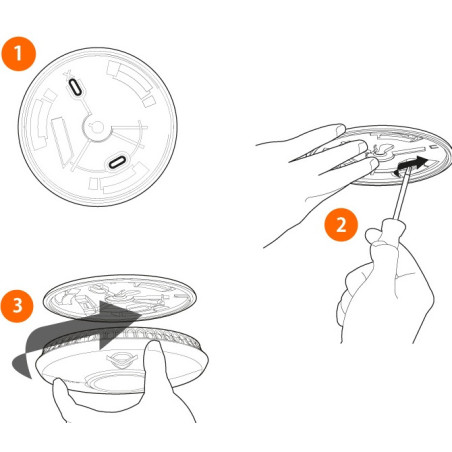 1

2

3