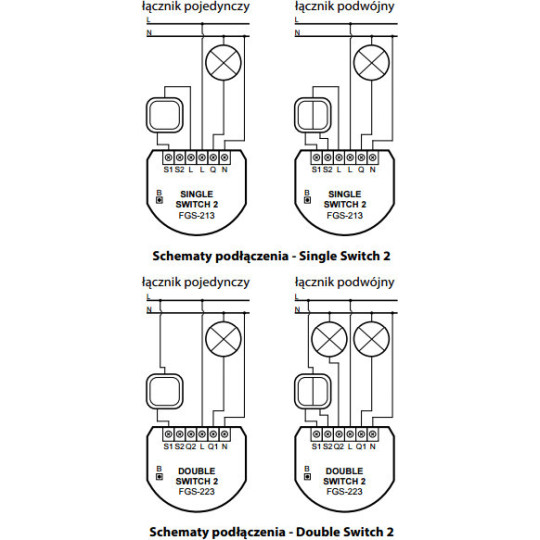 łącznik pojedynczy

L
N

S1 S2 L L Q N

B

SINGLE SWITCH 2
FGS-213

łącznik podwójny

L
N

S1 S2 L L Q N

B

SINGLE SWITCH 2
FGS-213

Schematy podłączenia - Single Switch 2

łącznik pojedynczy

L
N

S1 S2 Q2 L Q1 N

B

DOUBLE SWITCH 2
FGS-223

łącznik podwójny

L
N

S1 S2 Q2 L Q1 N

B

DOUBLE SWITCH 2
FGS-223

Schematy podłączenia - Double Switch 2