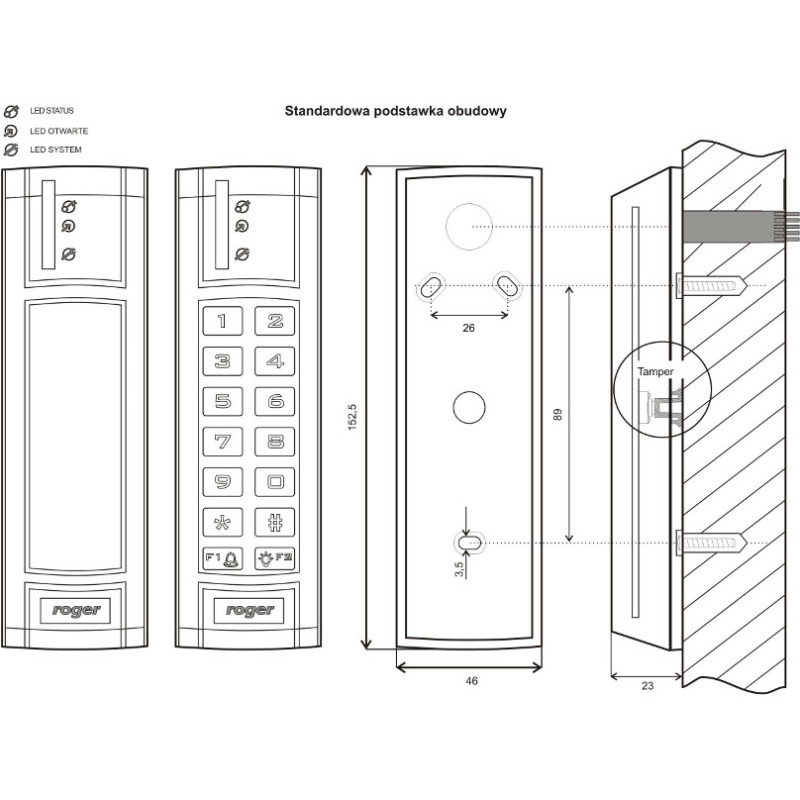 LED STATUS
LED OTWARTE
LED SYSTEM

Standardowa podstawka obudowy

roger

1 2
3 4
5 6
7 8
9 0
* #
F1 F2

roger

152,5
26
89
3,5
46
Tamper
23