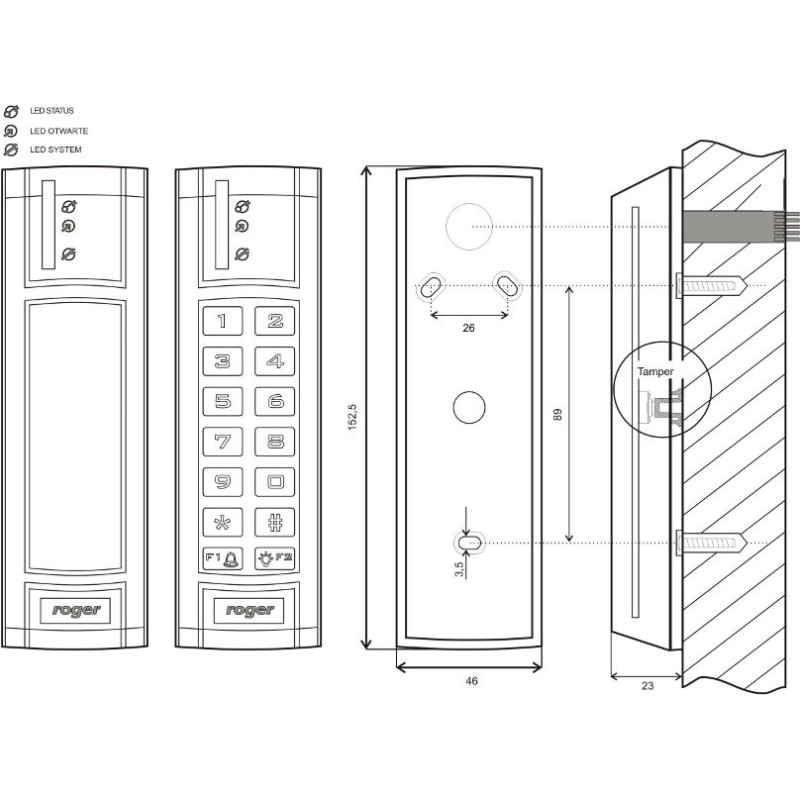 LED STATUS
LED OTWARTE
LED SYSTEM

roger

1 2
3 4
5 6
7 8
9 0
* #
F1 F2

roger

152,5
26
89
3,5
46

Tamper

23