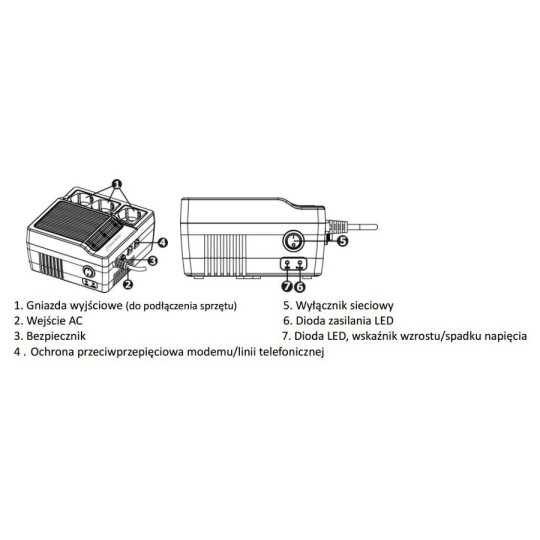 1

4

3

2

5

7 6

1. Gniazda wyjściowe (do podłączenia sprzętu)
2. Wejście AC
3. Bezpiecznik
4 . Ochrona przeciwprzepięciowa modemu/linii telefonicznej

5. Wyłącznik sieciowy
6. Dioda zasilania LED
7. Dioda LED, wskaźnik wzrostu/spadku napięcia