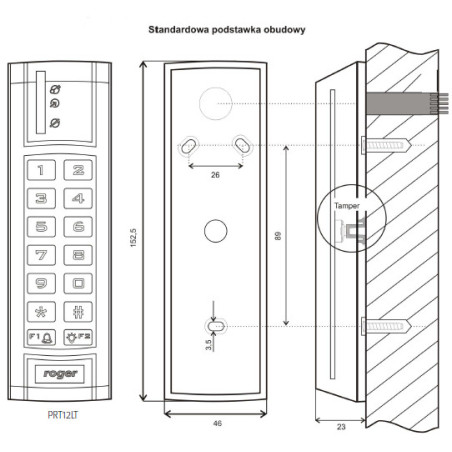 Standardowa podstawka obudowy

1
2
3
4
5
6
7
8
9
0
*
#
F1
F2
roger
PRT12LT

152,5
26
89
3,5
46
Tamper
23