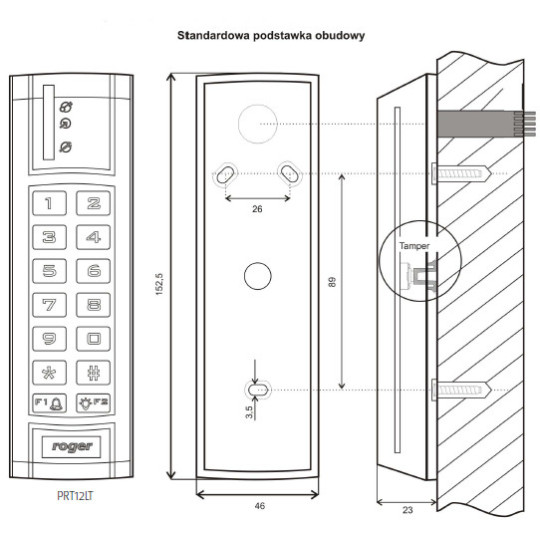 Standardowa podstawka obudowy

1
2
3
4
5
6
7
8
9
0
*
#
F1
F2
roger

PRT12LT

152,5
26
89
3,5
46
Tamper
23