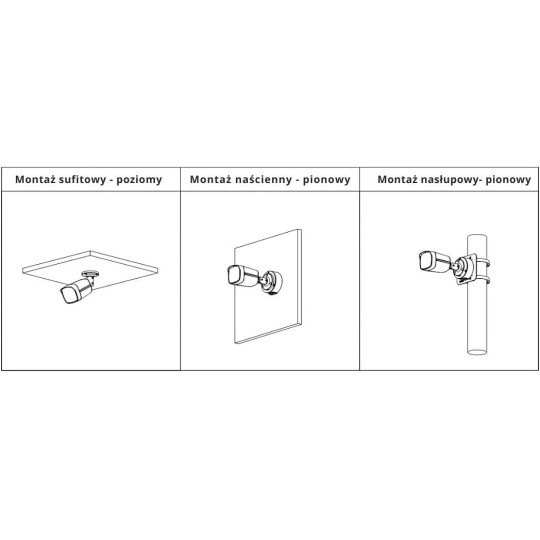 | Montaż sufitowy - poziomy | Montaż naścienny - pionowy | Montaż nasłupowy- pionowy |
|---|---|---|
| | | |