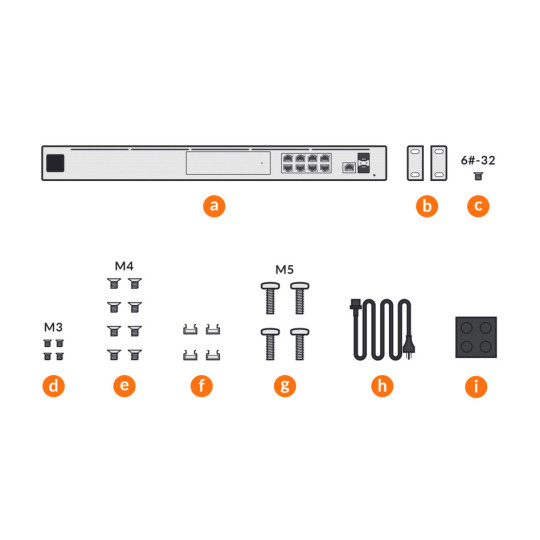 6#-32

a

b

c

M4

M5

M3

d

e

f

g

h

i